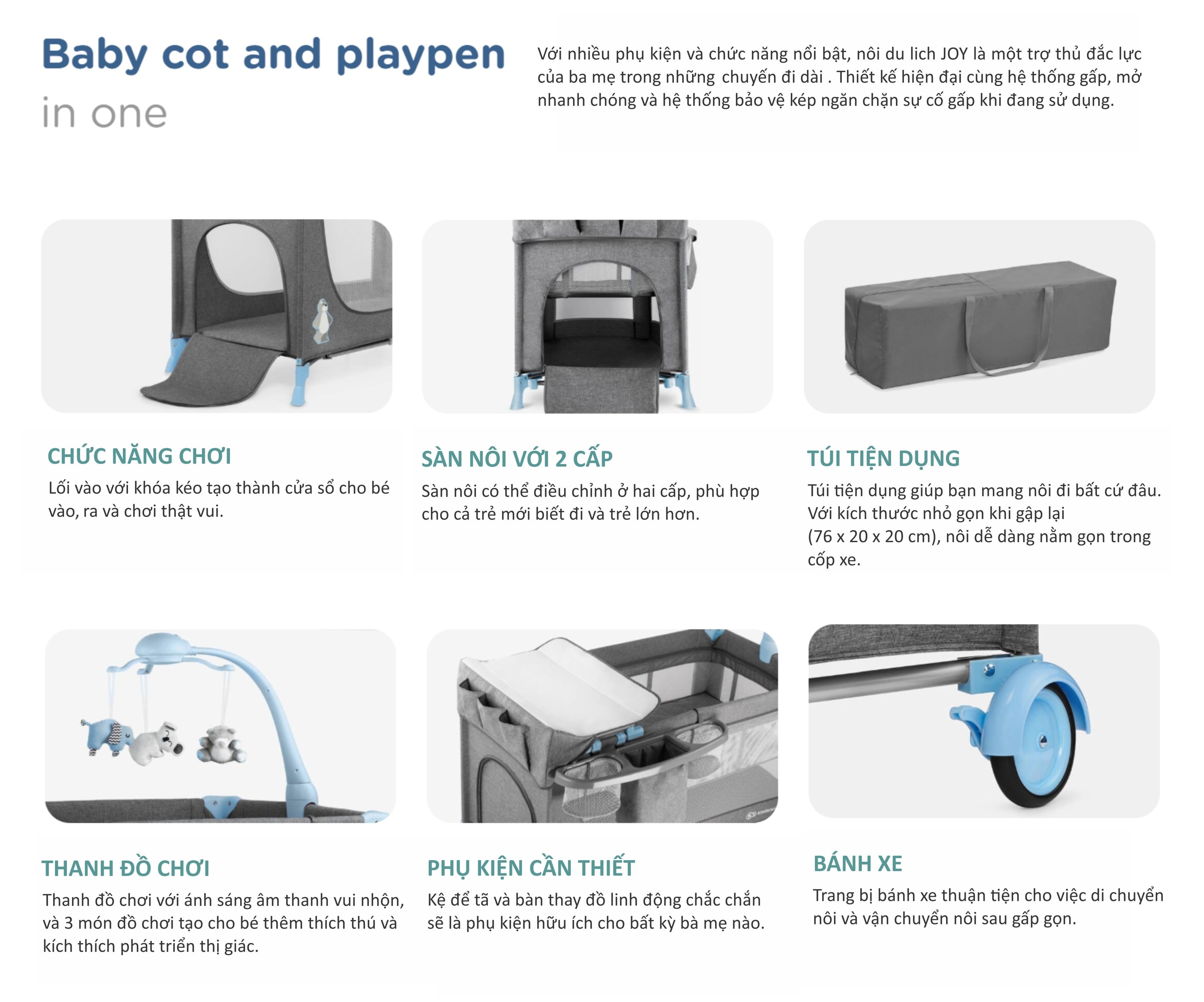 Baby cot and playpen
in one

Với nhiều phụ kiện và chức năng nổi bật, nôi du lich JOY là một trợ thủ đắc lực của ba mẹ trong những chuyến đi dài . Thiết kế hiện đại cùng hệ thống gấp, mở nhanh chóng và hệ thống bảo vệ kép ngăn chặn sự cố gấp khi đang sử dụng.

CHỨC NĂNG CHƠI
Lối vào với khóa kéo tạo thành cửa sổ cho bé vào, ra và chơi thật vui.

SÀN NÔI VỚI 2 CẤP
Sàn nôi có thể điều chỉnh ở hai cấp, phù hợp cho cả trẻ mới biết đi và trẻ lớn hơn.

TÚI TIỆN DỤNG
Túi tiện dụng giúp bạn mang nôi đi bất cứ đâu. Với kích thước nhỏ gọn khi gập lại (76 x 20 x 20 cm), nôi dễ dàng nằm gọn trong cốp xe.

THANH ĐỒ CHƠI
Thanh đồ chơi với ánh sáng âm thanh vui nhộn, và 3 món đồ chơi tạo cho bé thêm thích thú và kích thích phát triển thị giác.

PHỤ KIỆN CẦN THIẾT
Kệ để tã và bàn thay đồ linh động chắc chắn sẽ là phụ kiện hữu ích cho bất kỳ bà mẹ nào.

BÁNH XE
Trang bị bánh xe thuận tiện cho việc di chuyển nôi và vận chuyển nôi sau gấp gọn.